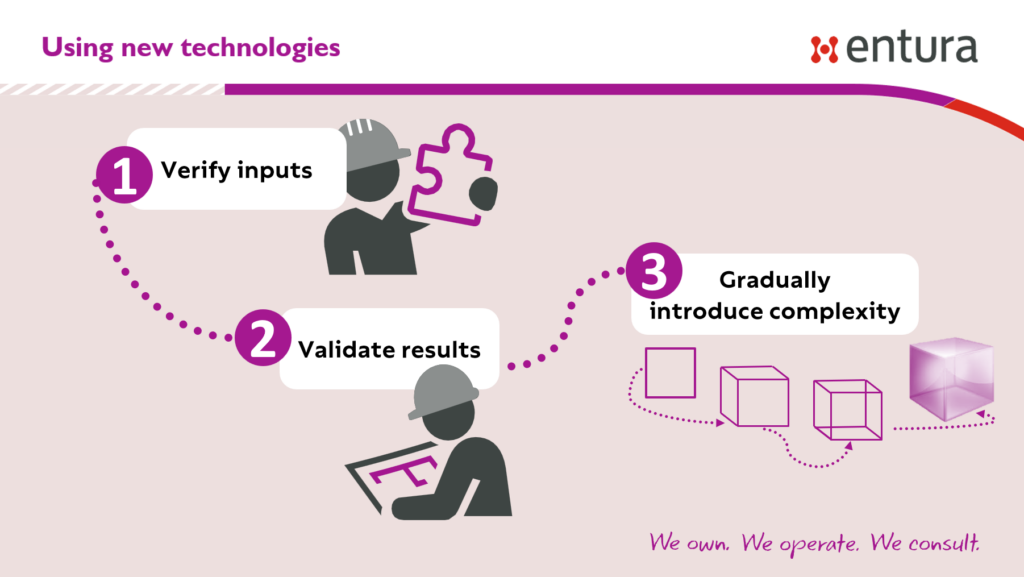 Using new technologies

entura

1 Verify inputs

2 Validate results

3 Gradually introduce complexity

We own. We operate. We consult.