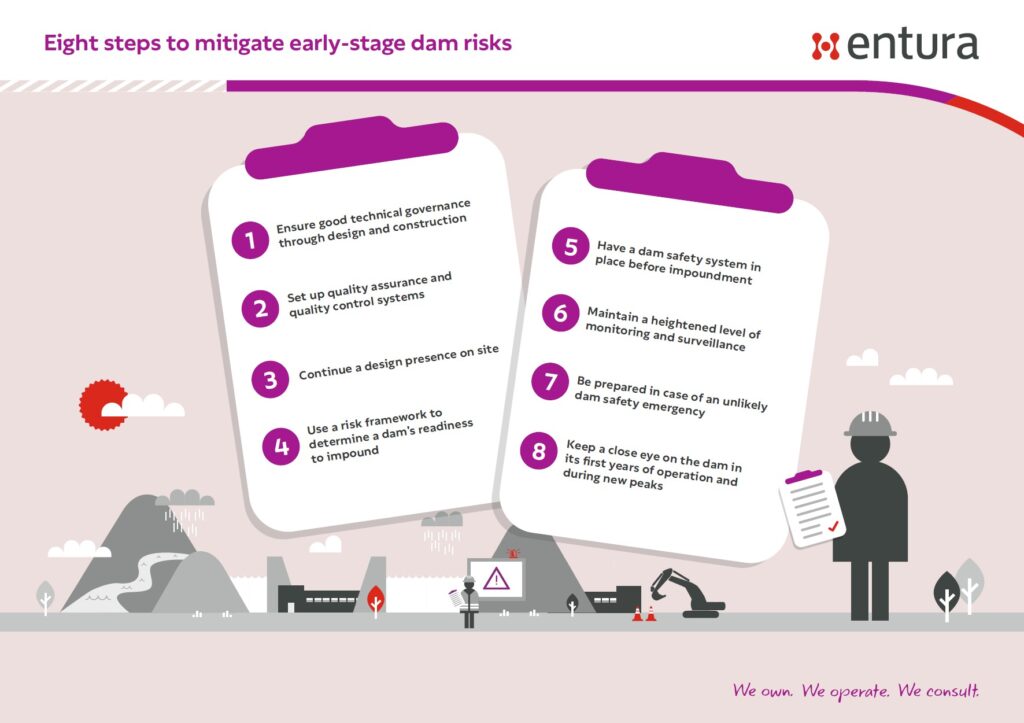 Eight steps to mitigate early-stage dam risks

entura

1 Ensure good technical governance through design and construction

2 Set up quality assurance and quality control systems

3 Continue a design presence on site

4 Use a risk framework to determine a dam's readiness to impound

5 Have a dam safety system in place before impoundment

6 Maintain a heightened level of monitoring and surveillance

7 Be prepared in case of an unlikely dam safety emergency

8 Keep a close eye on the dam in its first years of operation and during new peaks

We own. We operate. We consult.